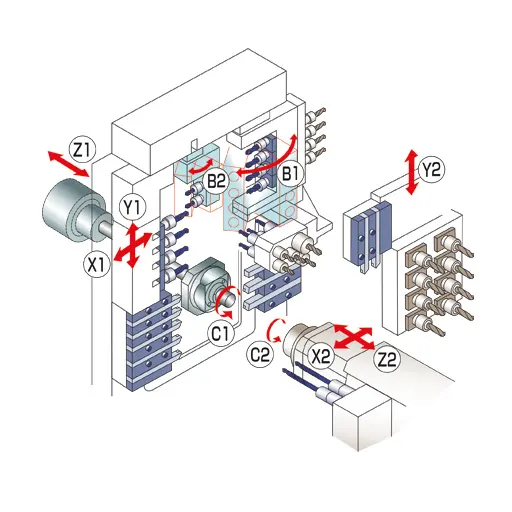 Z1
B2
B1
Y2
Y1
X1
C1
C2
X2
Z2