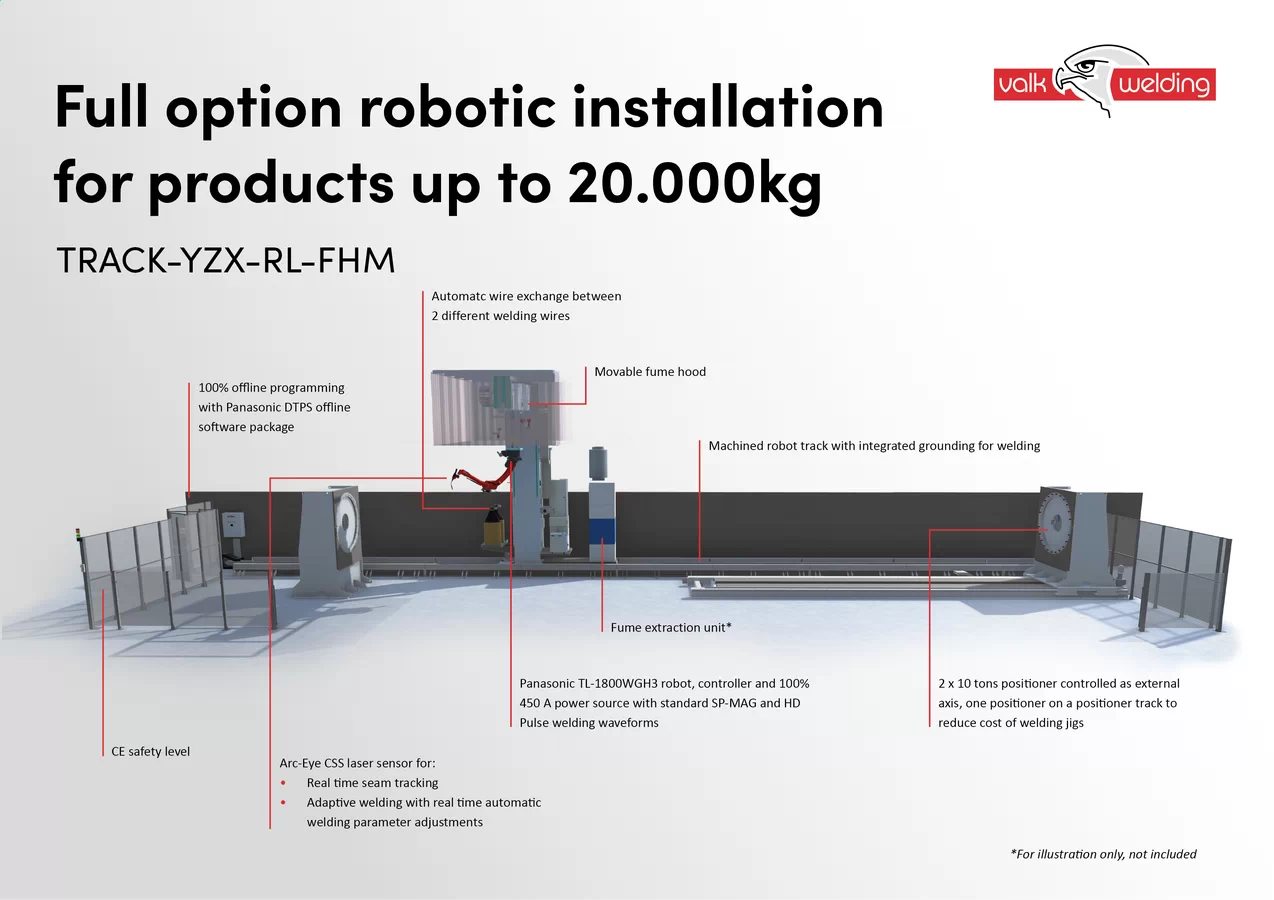 valk welding

Full option robotic installation for products up to 20.000kg

TRACK-YZX-RL-FHM

Automatc wire exchange between 2 different welding wires

Movable fume hood

100% offline programming with Panasonic DTPS offline software package

Machined robot track with integrated grounding for welding

Fume extraction unit*

Panasonic TL-1800WGH3 robot, controller and 100% 450 A power source with standard SP-MAG and HD Pulse welding waveforms

2 x 10 tons positioner controlled as external axis, one positioner on a positioner track to reduce cost of welding jigs

CE safety level

Arc-Eye CSS laser sensor for:
• Real time seam tracking
• Adaptive welding with real time automatic welding parameter adjustments

*For illustration only, not included